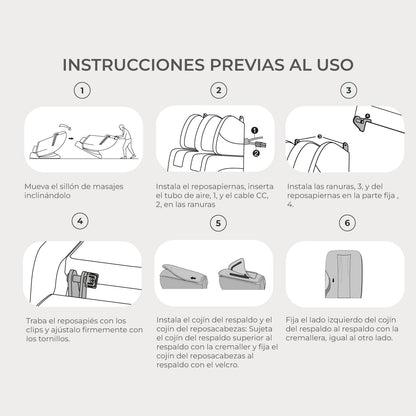 INSTRUCCIONES PREVIAS AL USO

1

Mueva el sillón de masajes inclinándolo

2

1
2

Instala el reposapiernas, inserta el tubo de aire, 1, y el cable CC, 2, en las ranuras

3

Instala las ranuras, 3, y del reposapiernas en la parte fija , 4.

4

Traba el reposapiés con los clips y ajústalo firmemente con los tornillos.

5

Instala el cojín del respaldo y el cojín del reposacabezas: Sujeta el cojín del respaldo superior al respaldo con la cremaller y fija el cojín del reposacabezas al respaldo con el velcro.

6

Fija el lado izquierdo del cojín del respaldo al respaldo con la cremallera, igual al otro lado.